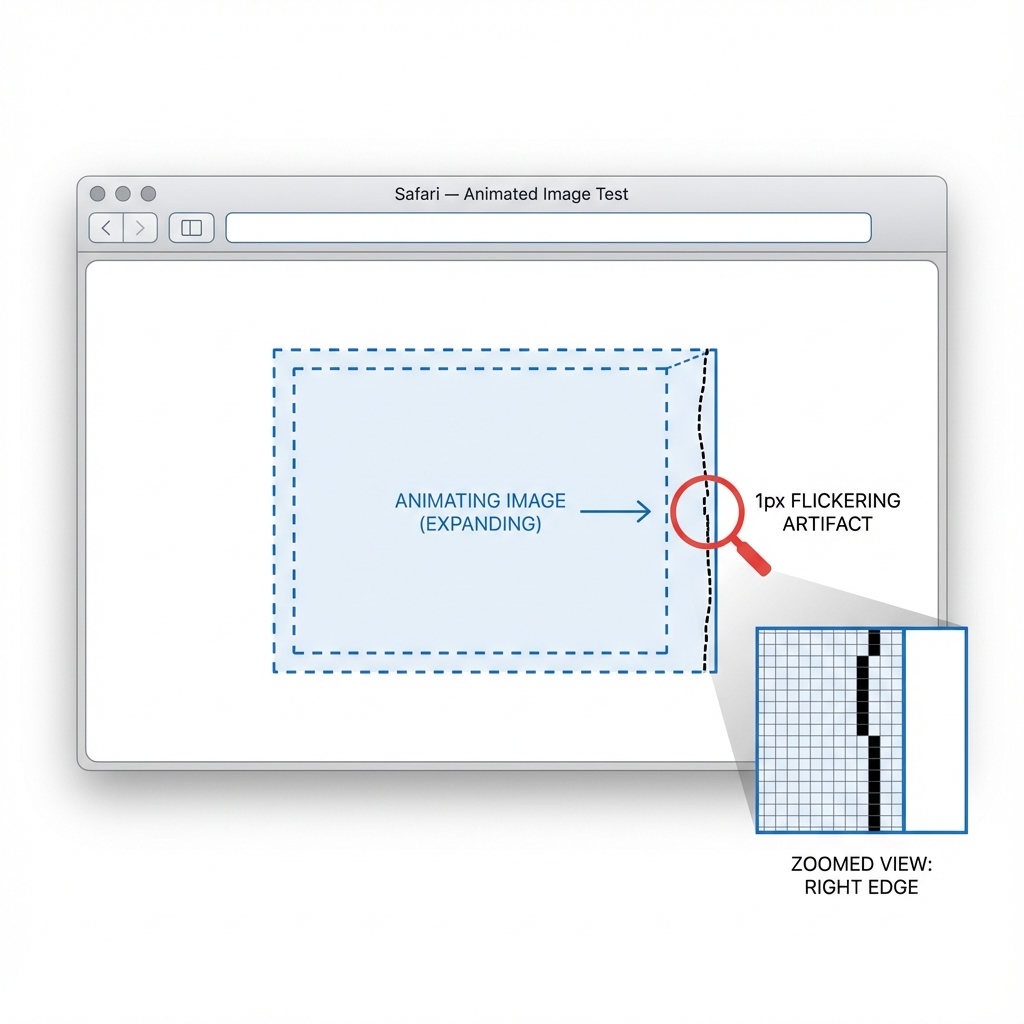 Safari — Animated Image Test

ANIMATING IMAGE
(EXPANDING)

1px FLICKERING
ARTIFACT

ZOOMED VIEW:
RIGHT EDGE